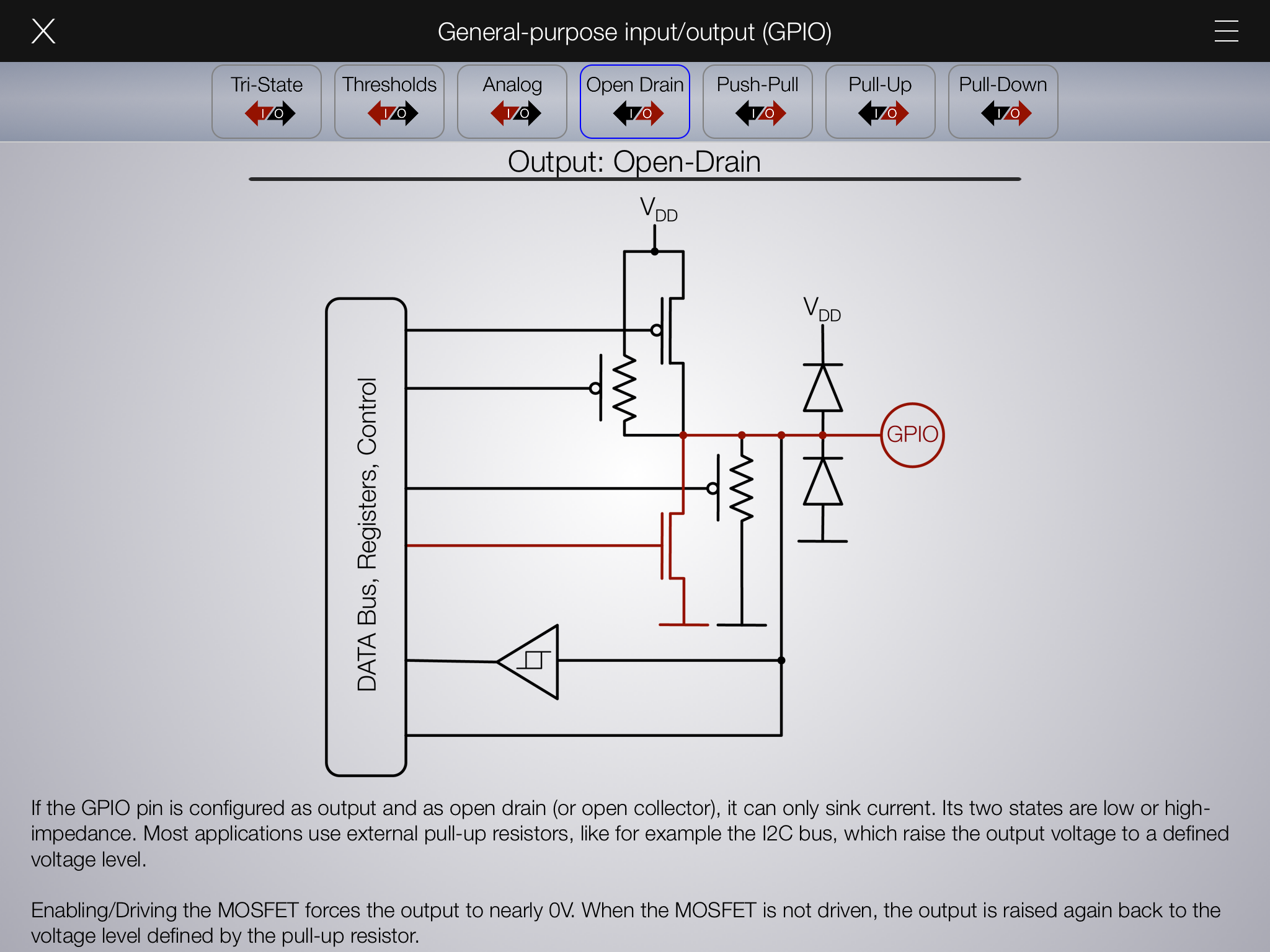 General-purpose input/output (GPIO)

Tri-State I/O
Thresholds I/O
Analog I/O
Open Drain I/O
Push-Pull I/O
Pull-Up I/O
Pull-Down I/O

Output: Open-Drain

$V_{DD}$

$V_{DD}$

DATA Bus, Registers, Control

GPIO

If the GPIO pin is configured as output and as open drain (or open collector), it can only sink current. Its two states are low or high-impedance. Most applications use external pull-up resistors, like for example the I2C bus, which raise the output voltage to a defined voltage level.

Enabling/Driving the MOSFET forces the output to nearly 0V. When the MOSFET is not driven, the output is raised again back to the voltage level defined by the pull-up resistor.